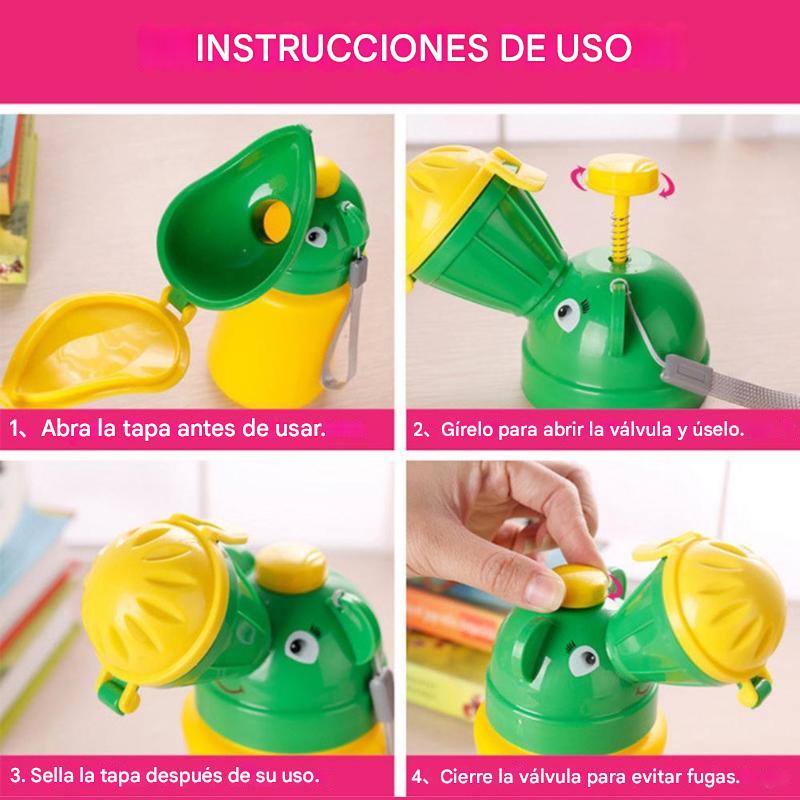 INSTRUCCIONES DE USO

1、Abra la tapa antes de usar.

2、Gírelo para abrir la válvula y úselo.

3. Sella la tapa después de su uso.

4、Cierre la válvula para evitar fugas.