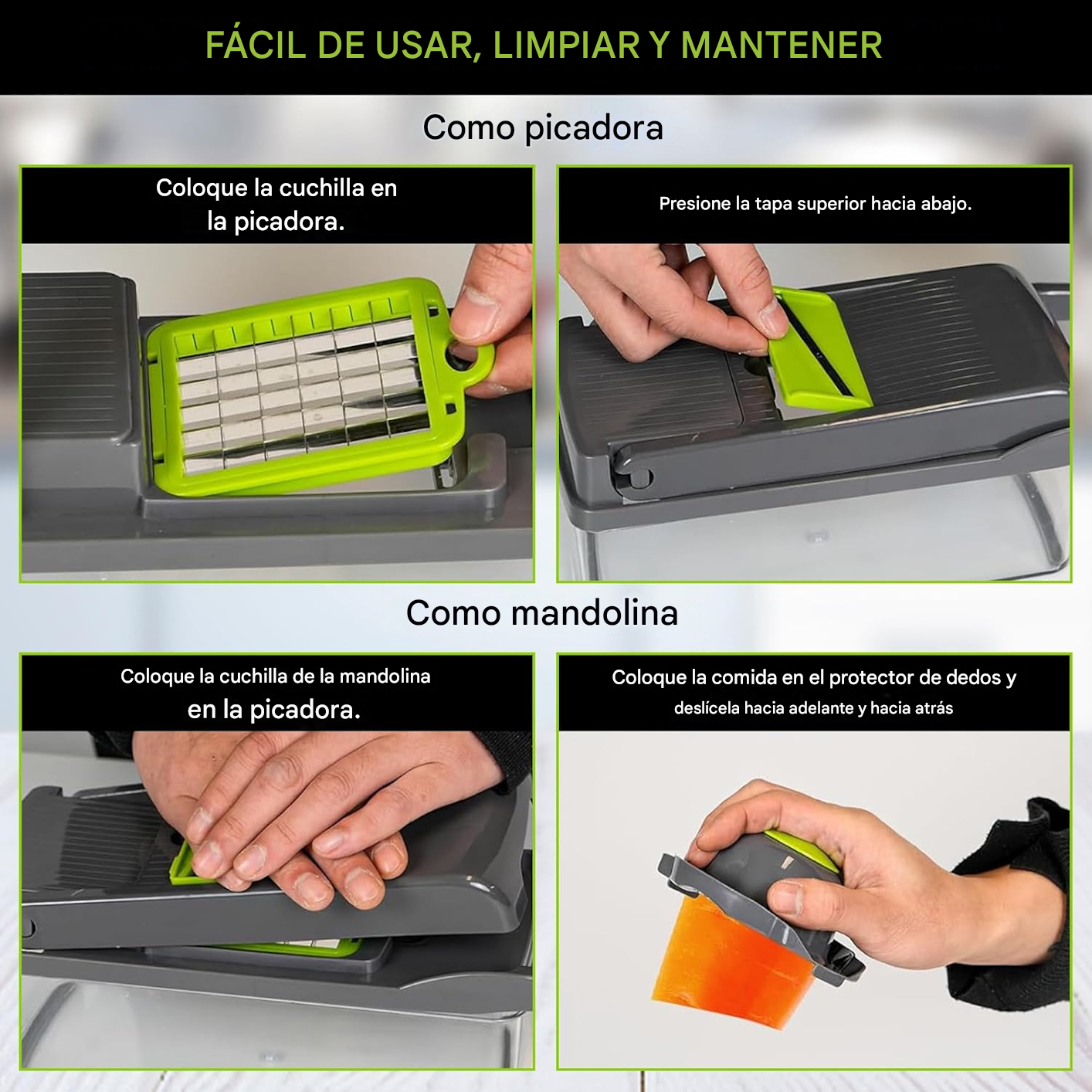 FÁCIL DE USAR, LIMPIAR Y MANTENER

Como picadora

Coloque la cuchilla en la picadora.

Presione la tapa superior hacia abajo.

Como mandolina

Coloque la cuchilla de la mandolina en la picadora.

Coloque la comida en el protector de dedos y deslícela hacia adelante y hacia atrás